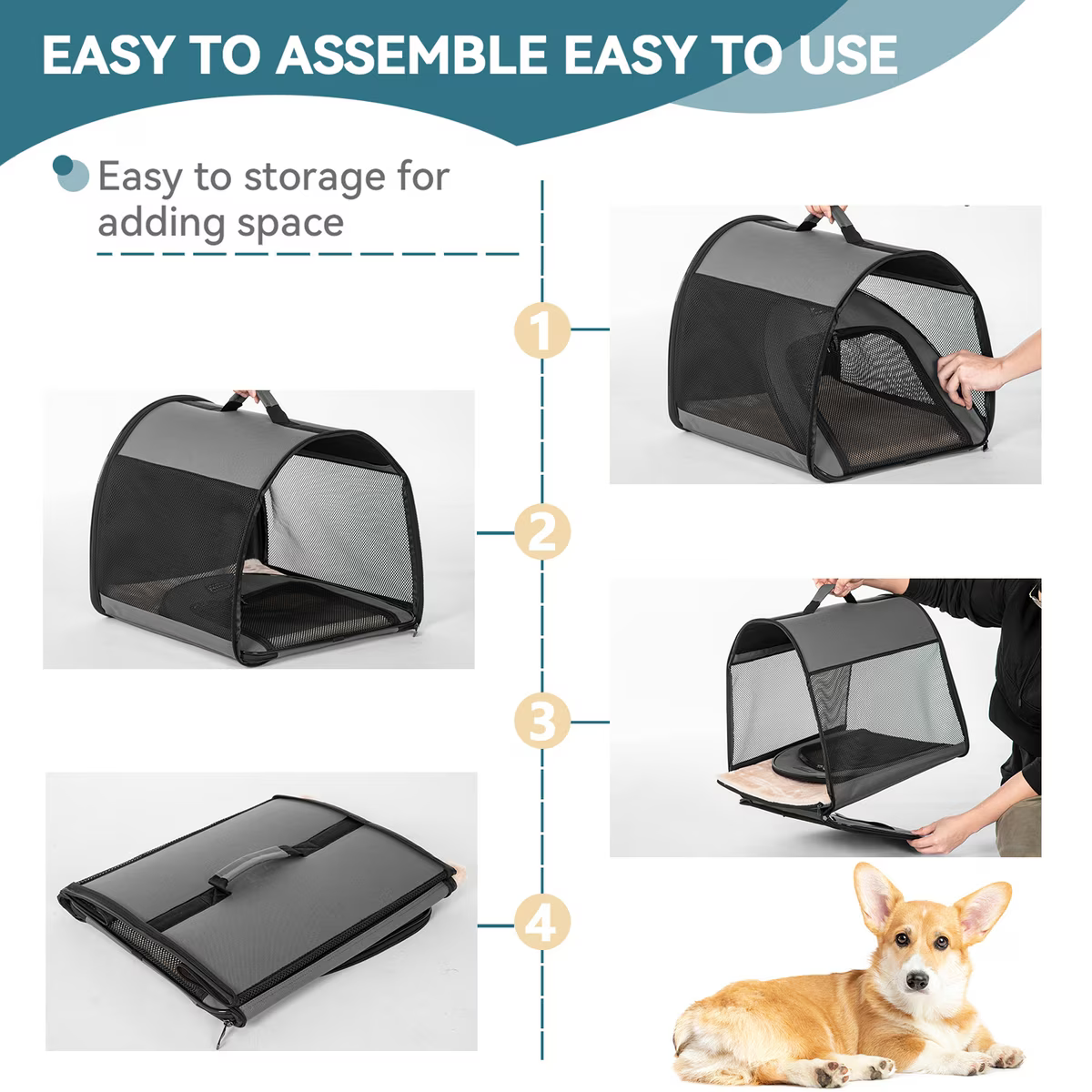 EASY TO ASSEMBLE EASY TO USE

Easy to storage for adding space

1

2

3

4