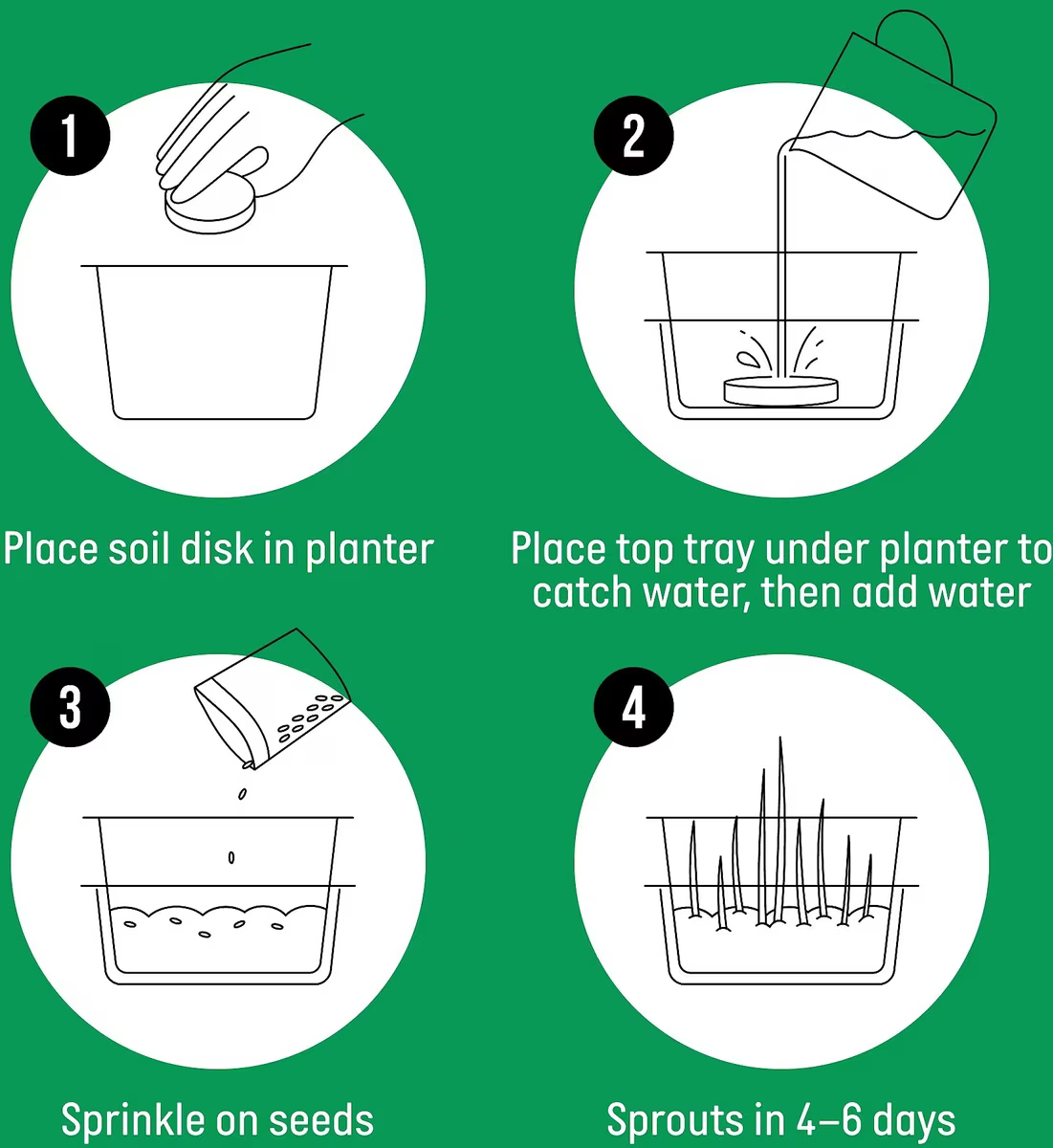 1

Place soil disk in planter

2

Place top tray under planter to catch water, then add water

3

Sprinkle on seeds

4

Sprouts in 4–6 days