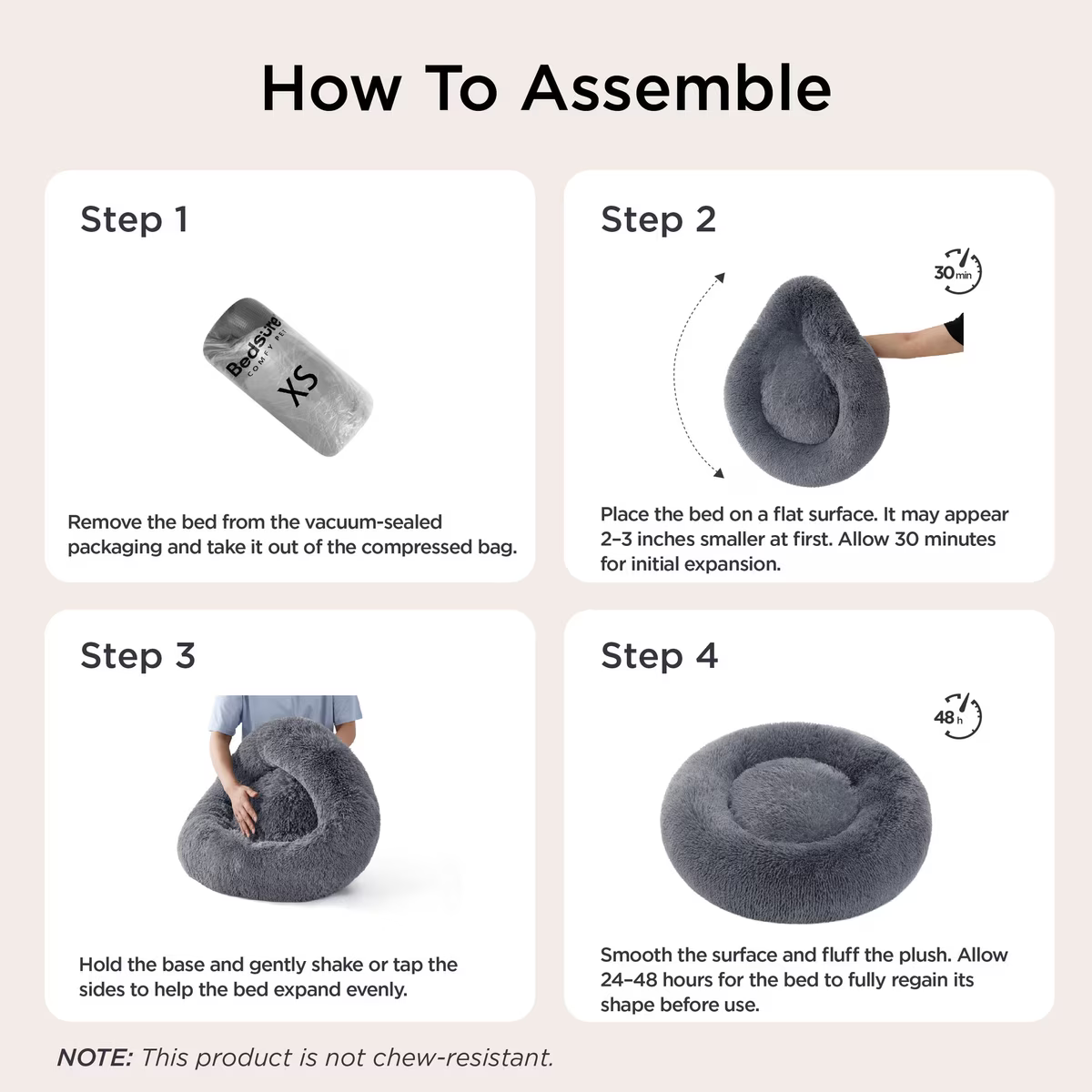 How To Assemble

Step 1

Bedsure
COMFY PET
XS

Remove the bed from the vacuum-sealed packaging and take it out of the compressed bag.

Step 2

30 min

Place the bed on a flat surface. It may appear 2–3 inches smaller at first. Allow 30 minutes for initial expansion.

Step 3

Hold the base and gently shake or tap the sides to help the bed expand evenly.

Step 4

48 h

Smooth the surface and fluff the plush. Allow 24–48 hours for the bed to fully regain its shape before use.

NOTE: This product is not chew-resistant.