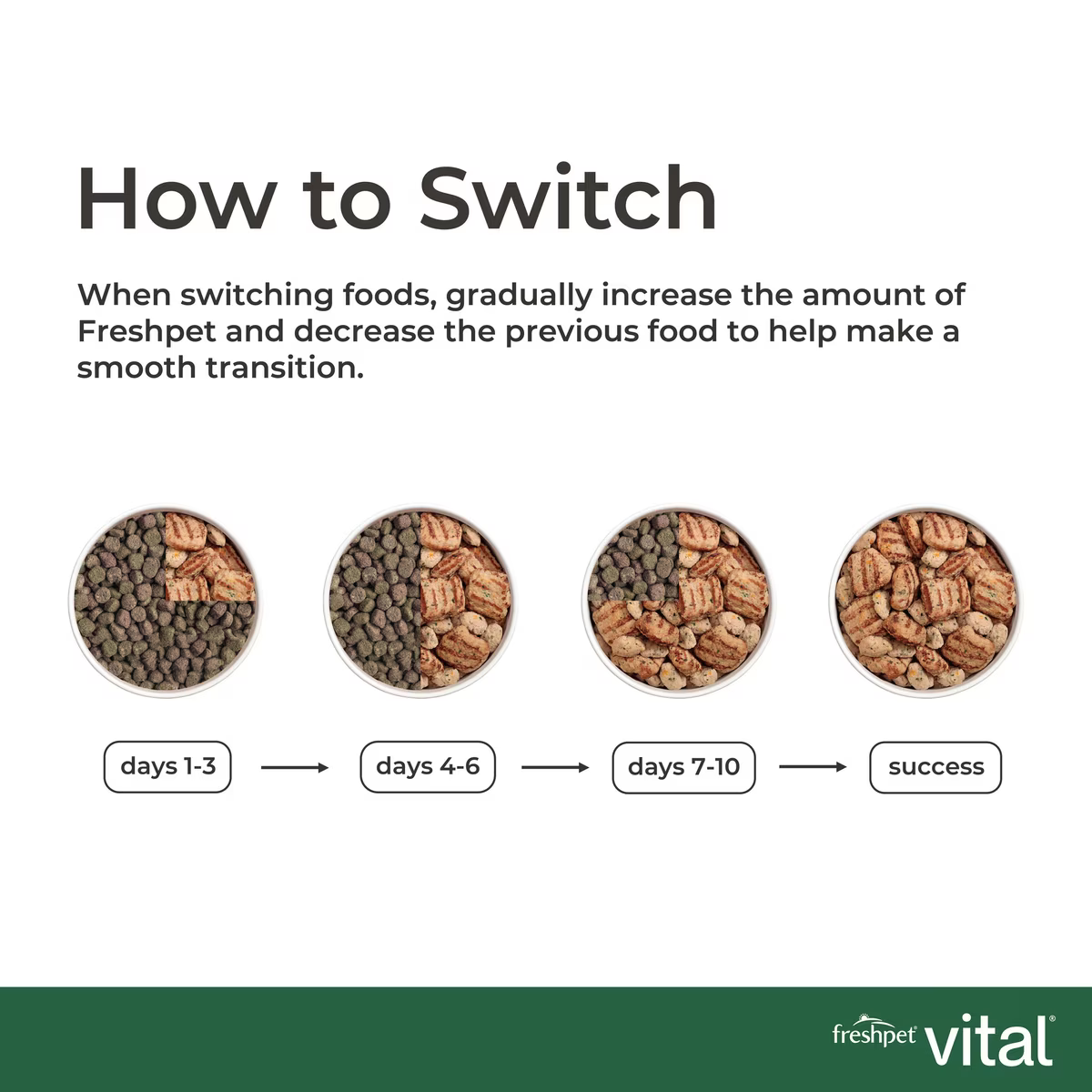 How to Switch

When switching foods, gradually increase the amount of Freshpet and decrease the previous food to help make a smooth transition.

days 1-3

days 4-6

days 7-10

success

freshpet® vital®