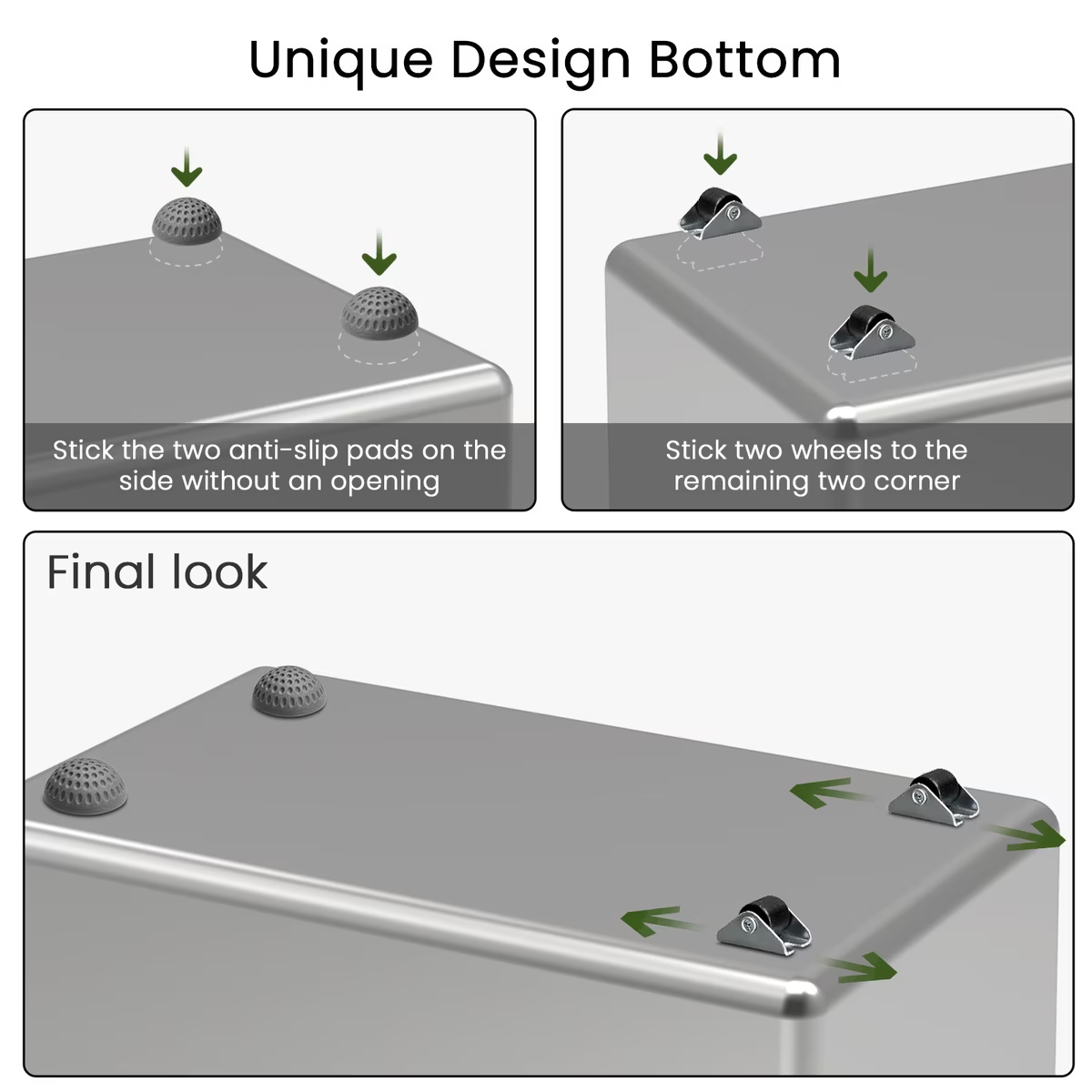 Unique Design Bottom

Stick the two anti-slip pads on the side without an opening

Stick two wheels to the remaining two corner

Final look