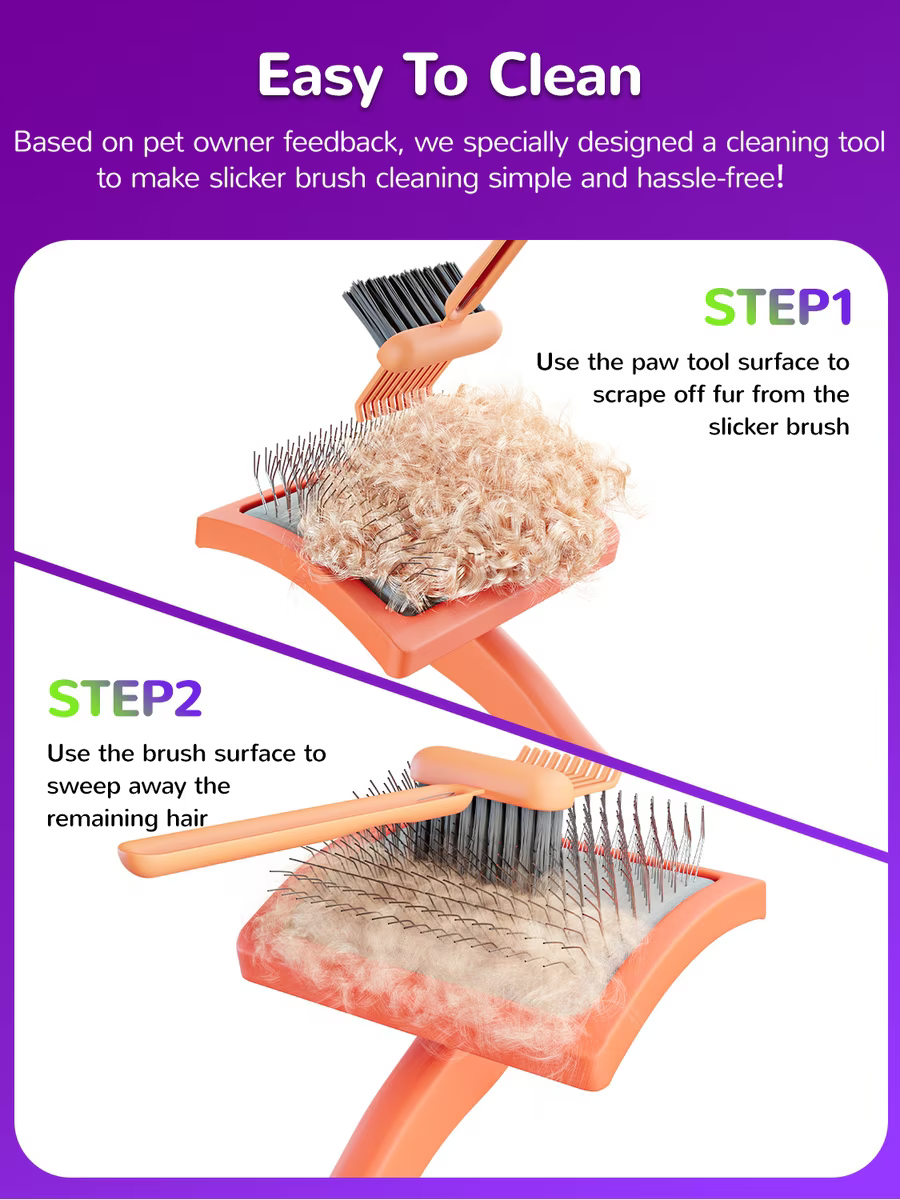 Easy To Clean

Based on pet owner feedback, we specially designed a cleaning tool to make slicker brush cleaning simple and hassle-free!

STEP1

Use the paw tool surface to scrape off fur from the slicker brush

STEP2

Use the brush surface to sweep away the remaining hair