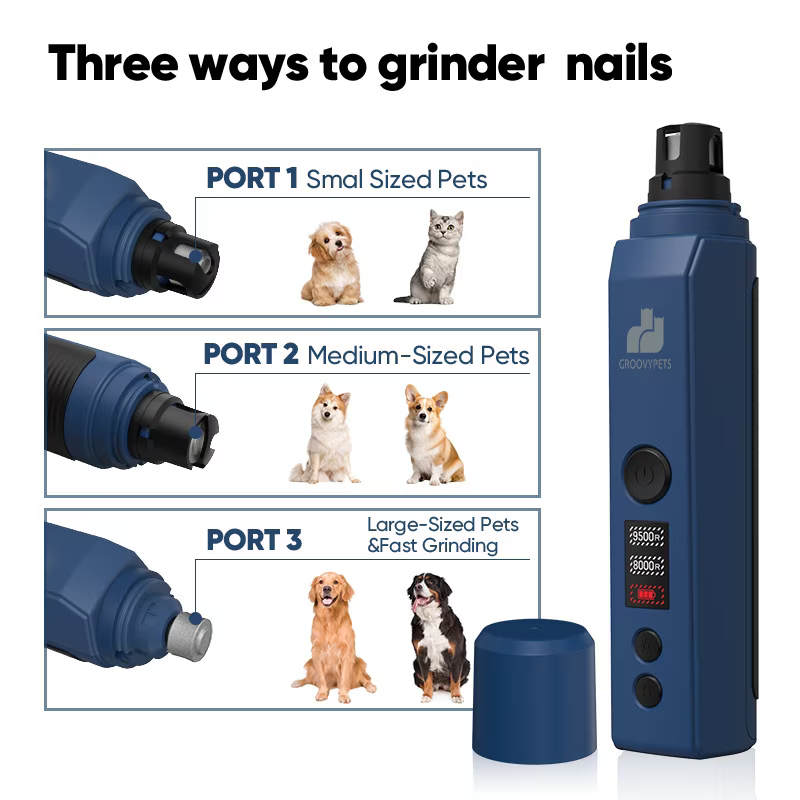 Three ways to grinder nails

PORT 1 Smal Sized Pets

PORT 2 Medium-Sized Pets

PORT 3 Large-Sized Pets &Fast Grinding

GROOVYPETS

9500R

8000R