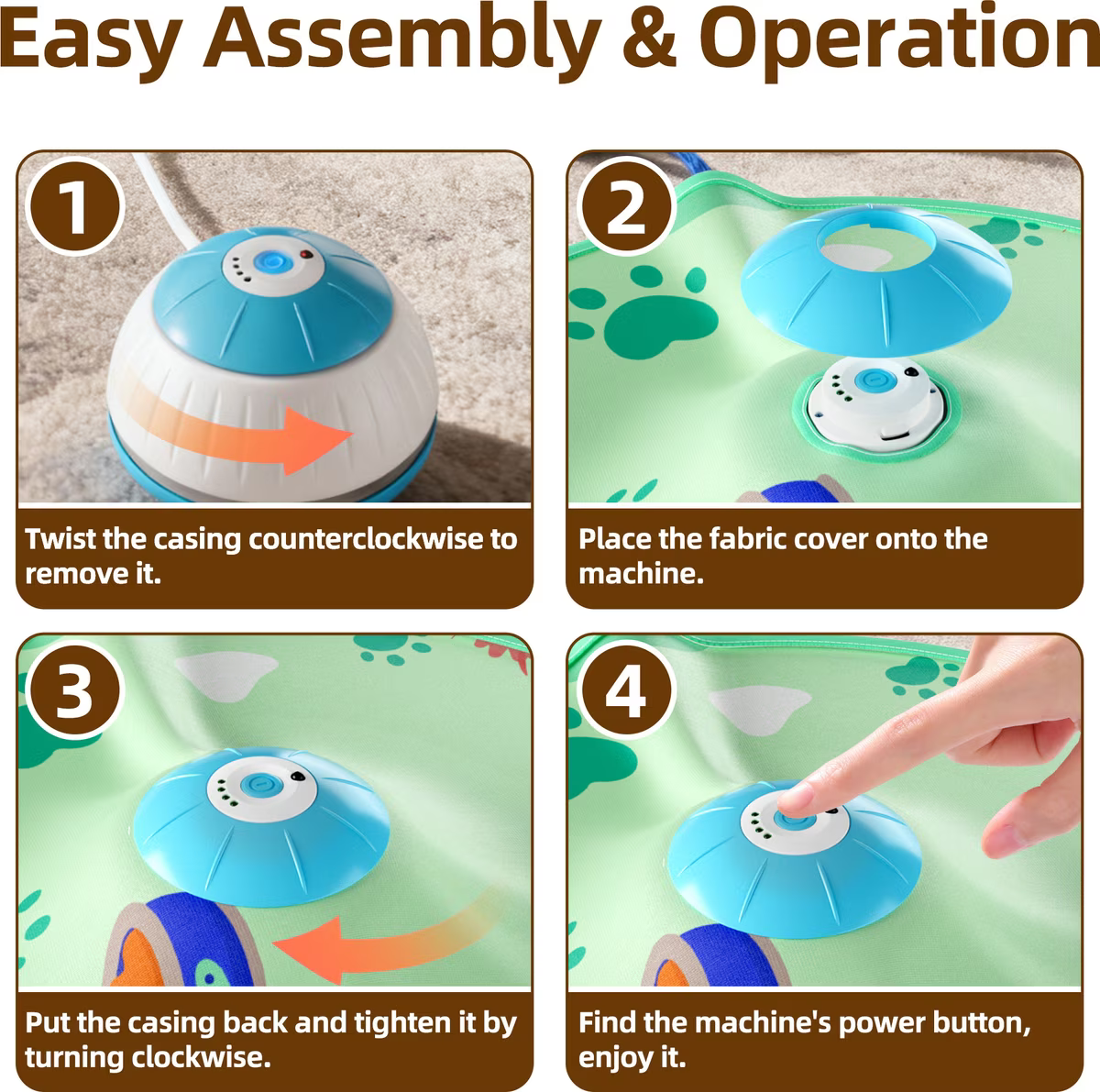 Easy Assembly & Operation

1

Twist the casing counterclockwise to remove it.

2

Place the fabric cover onto the machine.

3

Put the casing back and tighten it by turning clockwise.

4

Find the machine's power button, enjoy it.