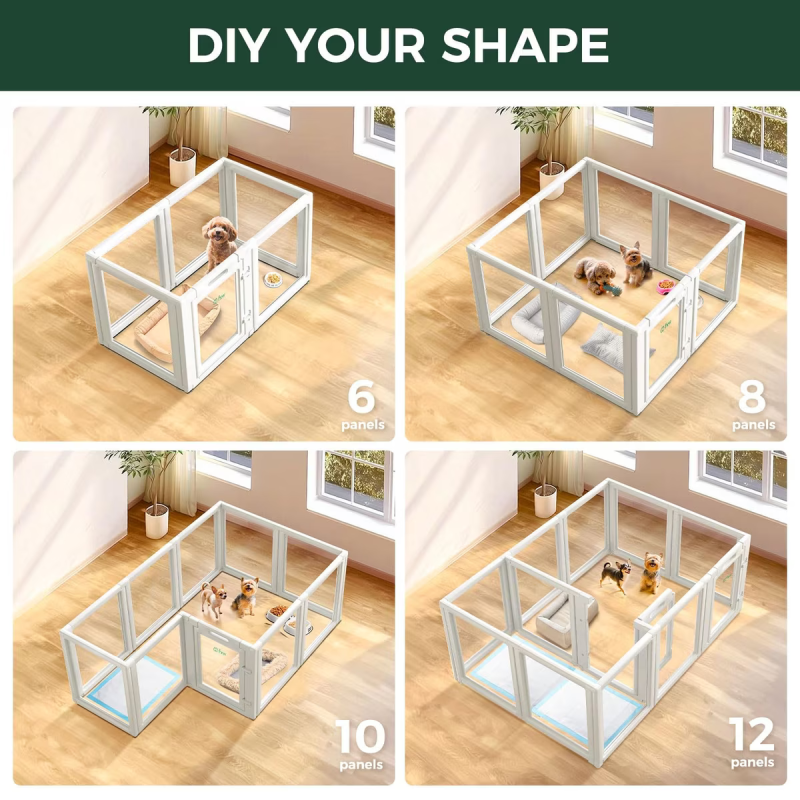 DIY YOUR SHAPE

6
panels

8
panels

10
panels

12
panels