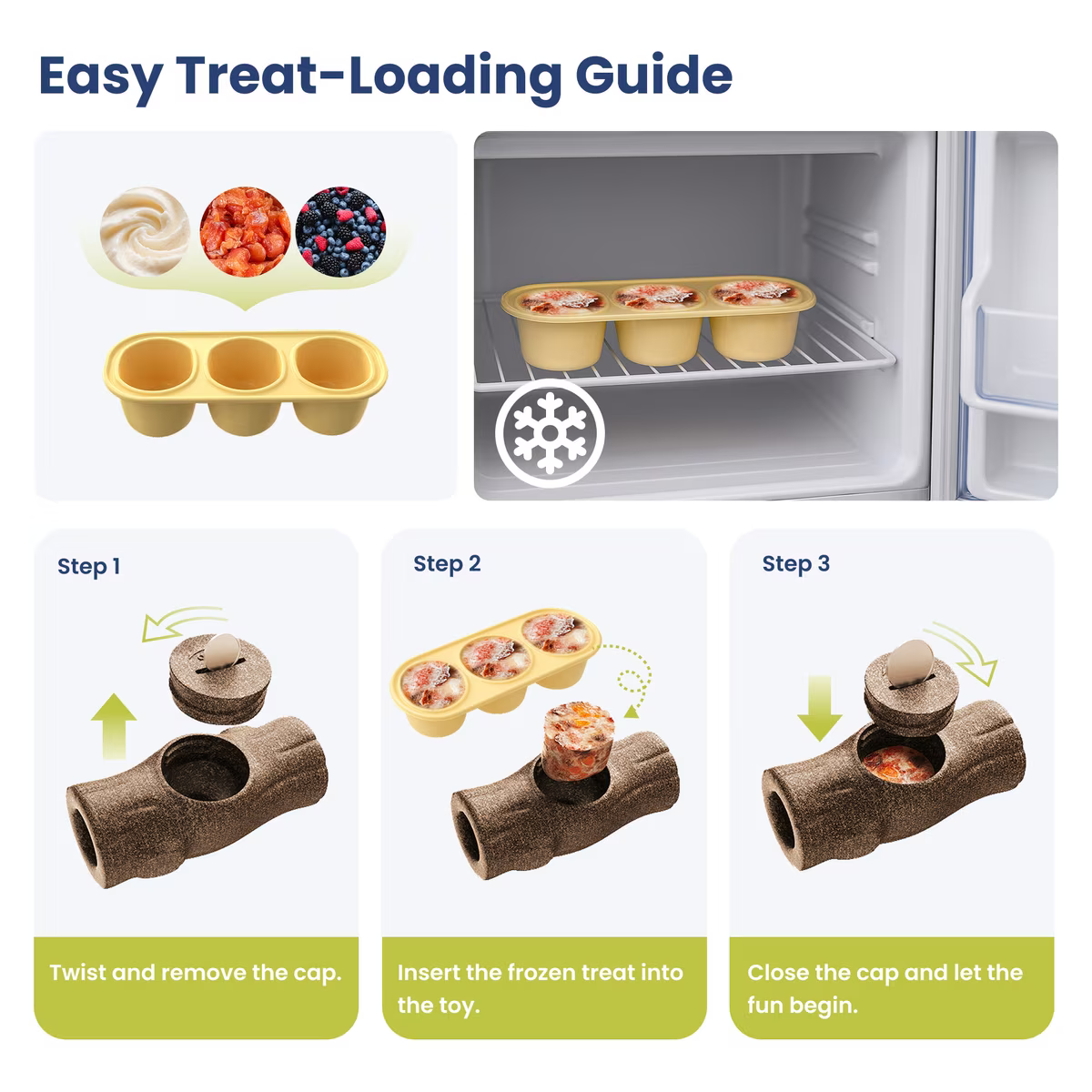 Easy Treat-Loading Guide

Step 1

Twist and remove the cap.

Step 2

Insert the frozen treat into the toy.

Step 3

Close the cap and let the fun begin.