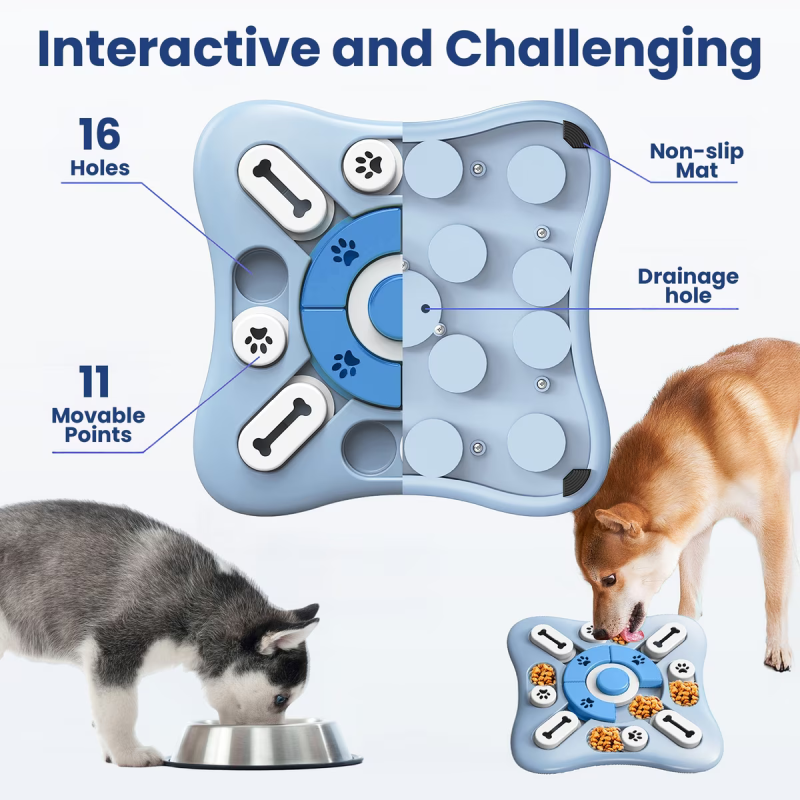 Interactive and Challenging

16
Holes

11
Movable
Points

Non-slip
Mat

Drainage
hole