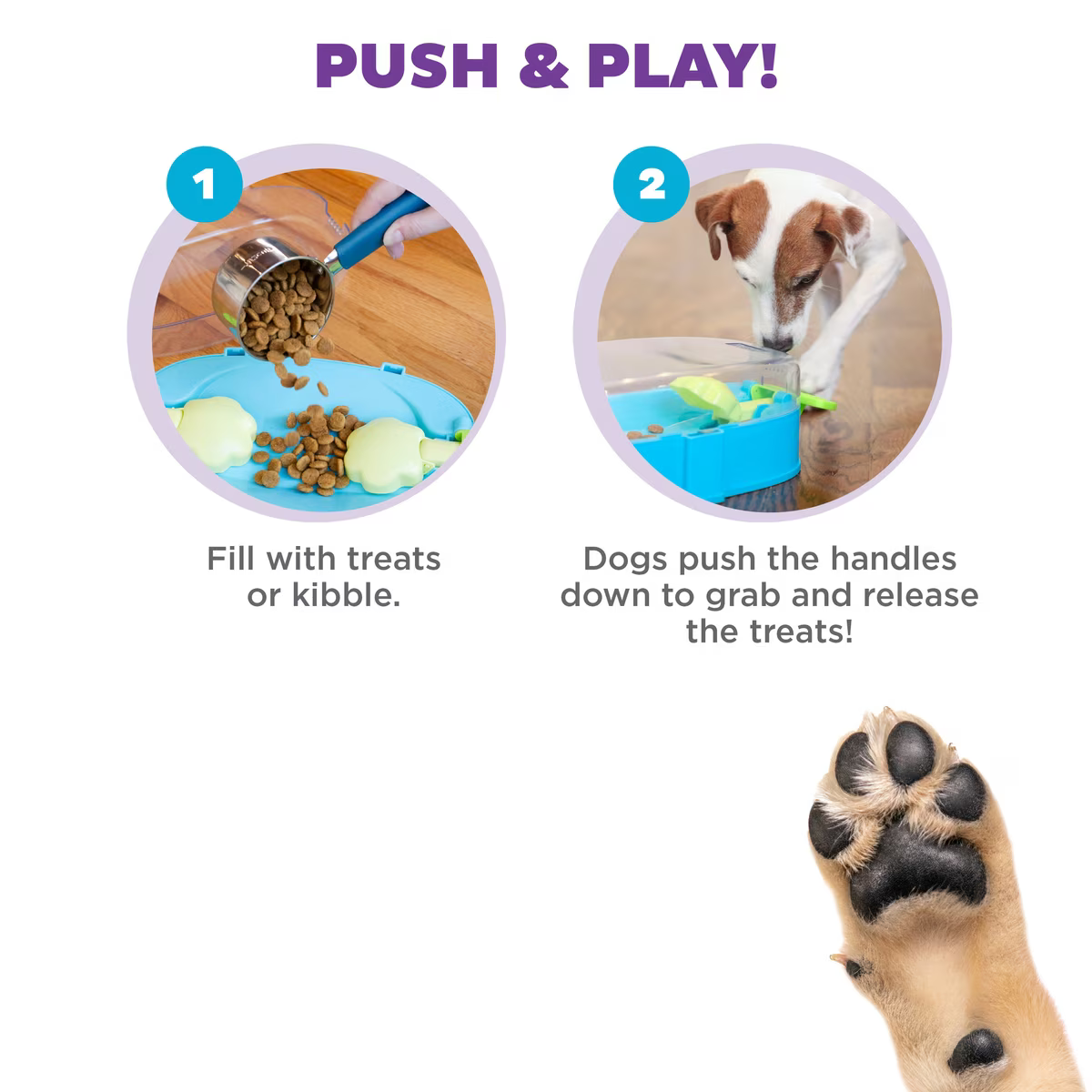 PUSH & PLAY!

1

Fill with treats or kibble.

2

Dogs push the handles down to grab and release the treats!