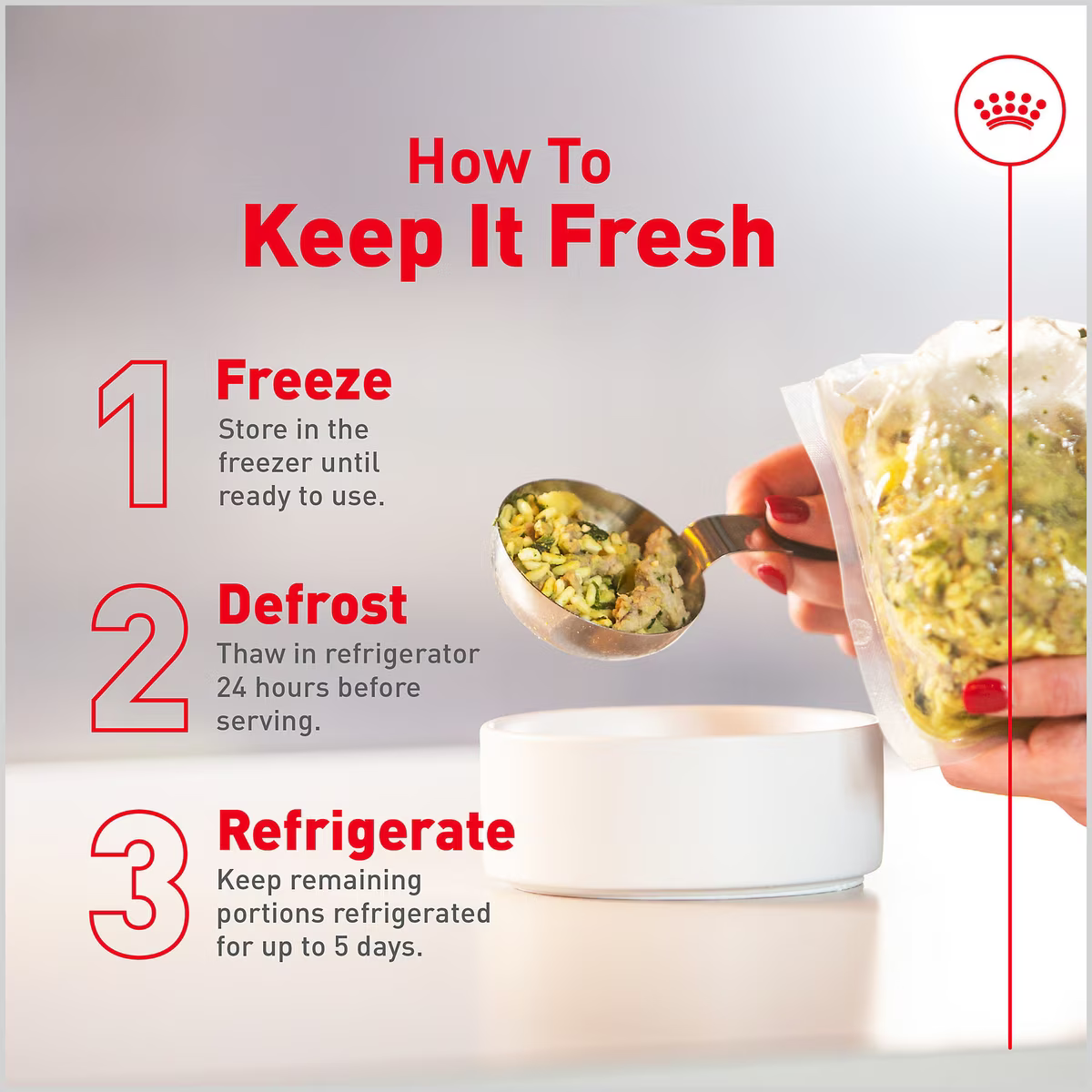 How To
Keep It Fresh

1 Freeze
Store in the freezer until ready to use.

2 Defrost
Thaw in refrigerator 24 hours before serving.

3 Refrigerate
Keep remaining portions refrigerated for up to 5 days.